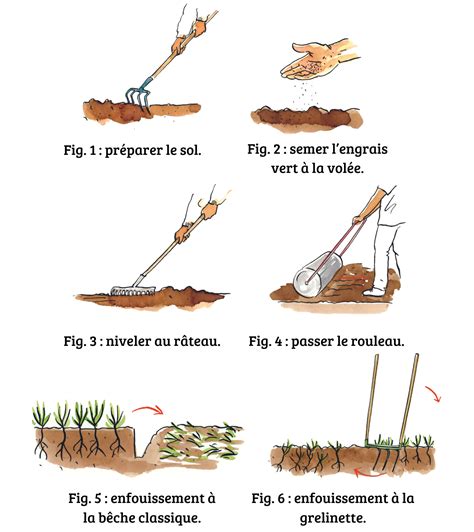 Fig. 1 : préparer le sol.

Fig. 2 : semer l'engrais vert à la volée.

Fig. 3 : niveler au râteau.

Fig. 4 : passer le rouleau.

Fig. 5 : enfouissement à la bêche classique.

Fig. 6 : enfouissement à la grelinette.