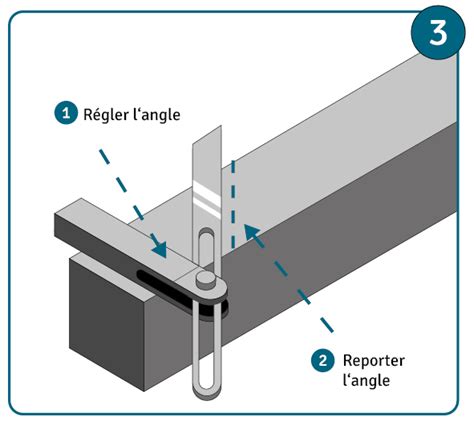 3

1 Régler l‘angle

2 Reporter l‘angle