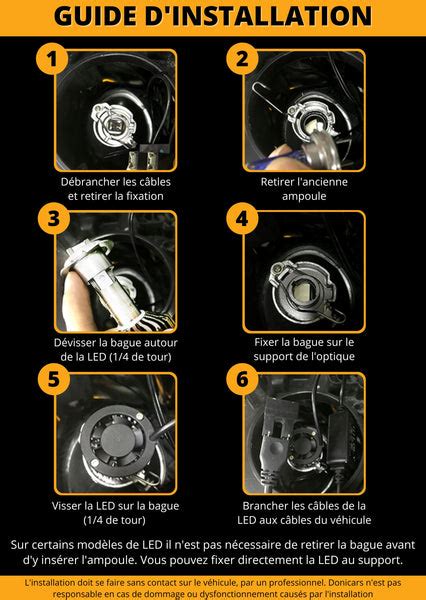 GUIDE D'INSTALLATION

1

Débrancher les câbles et retirer la fixation

2

Retirer l'ancienne ampoule

3

Dévisser la bague autour de la LED (1/4 de tour)

4

Fixer la bague sur le support de l'optique

5

Visser la LED sur la bague (1/4 de tour)

6

Brancher les câbles de la LED aux câbles du véhicule

Sur certains modèles de LED il n'est pas nécessaire de retirer la bague avant d'y insérer l'ampoule. Vous pouvez fixer directement la LED au support.

L'installation doit se faire sans contact sur le véhicule, par un professionnel. Donicars n'est pas responsable en cas de dommage ou dysfonctionnement causés par l'installation