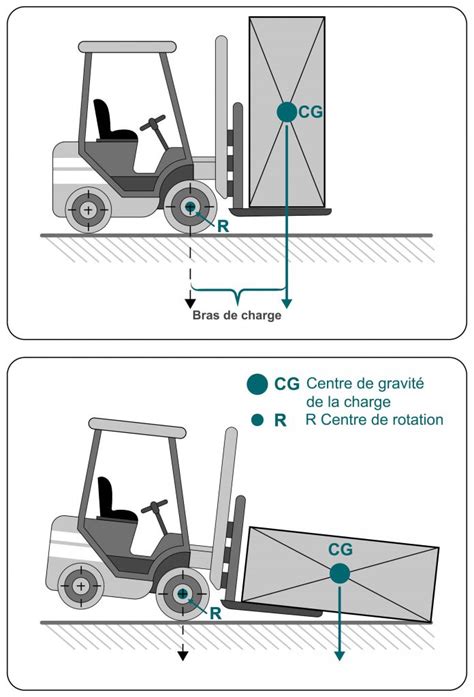 CG

R

Bras de charge

CG Centre de gravité de la charge

R R Centre de rotation

CG

R