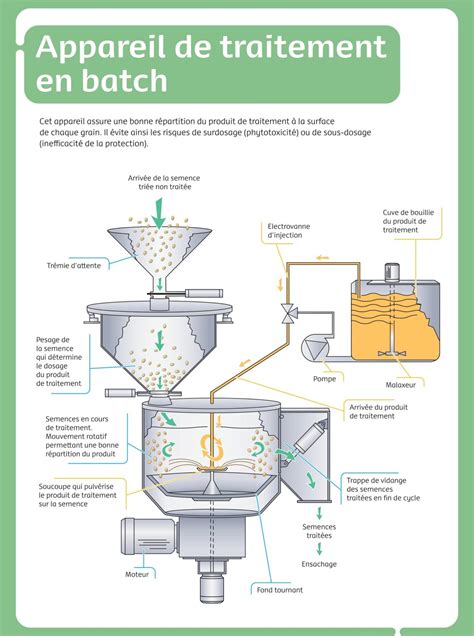 Appareil de traitement en batch

Cet appareil assure une bonne répartition du produit de traitement à la surface de chaque grain. Il évite ainsi les risques de surdosage (phytotoxicité) ou de sous-dosage (inefficacité de la protection).

Arrivée de la semence triée non traitée

Trémie d'attente

Electrovanne d'injection

Cuve de bouillie du produit de traitement

Pesage de la semence qui détermine le dosage du produit de traitement

Pompe

Malaxeur

Arrivée du produit de traitement

Semences en cours de traitement. Mouvement rotatif permettant une bonne répartition du produit

Soucoupe qui pulvérise le produit de traitement sur la semence

Trappe de vidange des semences traitées en fin de cycle

Semences traitées

Ensachage

Moteur

Fond tournant