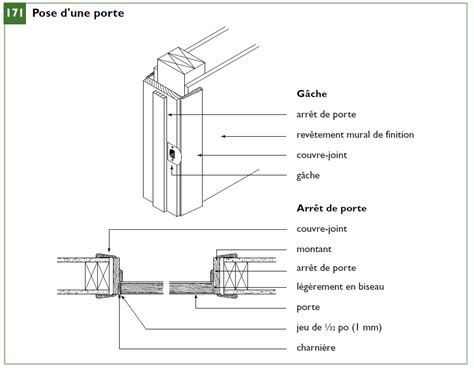 171 Pose d'une porte

Gâche

arrêt de porte

revêtement mural de finition

couvre-joint

gâche

Arrêt de porte

couvre-joint

montant

arrêt de porte

légèrement en biseau

porte

jeu de $\frac{1}{32}$ po (1 mm)

charnière