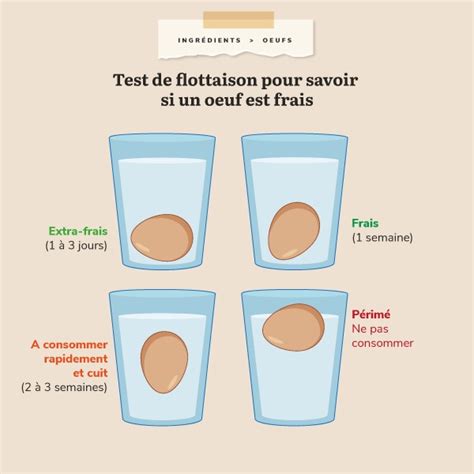 INGRÉDIENTS > OEUFS

Test de flottaison pour savoir si un oeuf est frais

Extra-frais
(1 à 3 jours)

Frais
(1 semaine)

A consommer rapidement et cuit
(2 à 3 semaines)

Périmé
Ne pas consommer