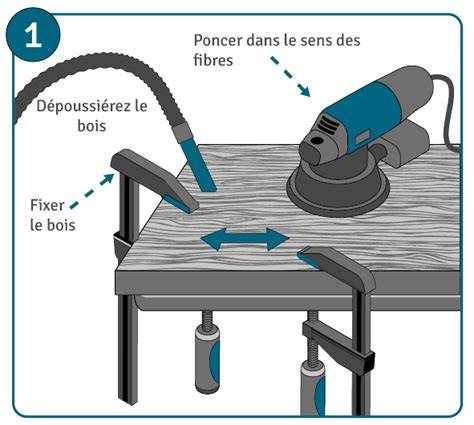 1

Poncer dans le sens des fibres

Dépoussiérez le bois

Fixer le bois