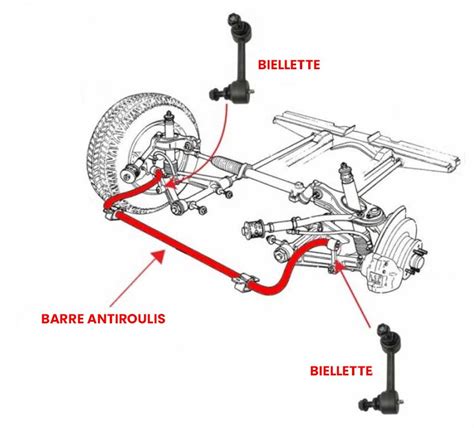 BIELLETTE

BARRE ANTIROULIS

BIELLETTE