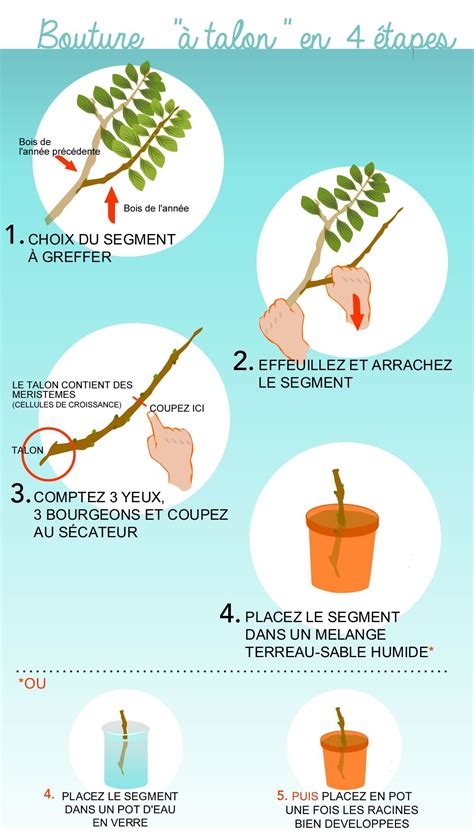 Bouture "à talon" en 4 étapes

Bois de l'année précédente

Bois de l'année

1. CHOIX DU SEGMENT À GREFFER

2. EFFEUILLEZ ET ARRACHEZ LE SEGMENT

LE TALON CONTIENT DES MERISTEMES (CELLULES DE CROISSANCE)

COUPEZ ICI

TALON

3. COMPTEZ 3 YEUX, 3 BOURGEONS ET COUPEZ AU SÉCATEUR

4. PLACEZ LE SEGMENT DANS UN MELANGE TERREAU-SABLE HUMIDE*

*OU

4. PLACEZ LE SEGMENT DANS UN POT D'EAU EN VERRE

5. PUIS PLACEZ EN POT UNE FOIS LES RACINES BIEN DEVELOPPEES