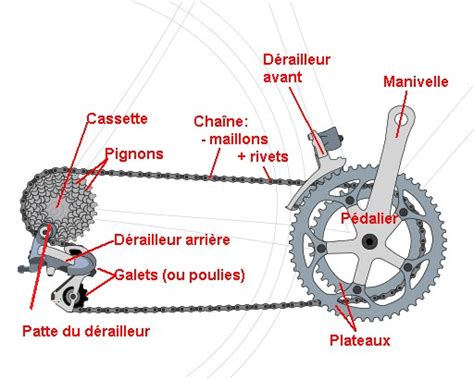 Dérailleur avant

Manivelle

Cassette

Chaîne:
- maillons
+ rivets

Pignons

Pédalier

Dérailleur arrière

Galets (ou poulies)

Patte du dérailleur

Plateaux