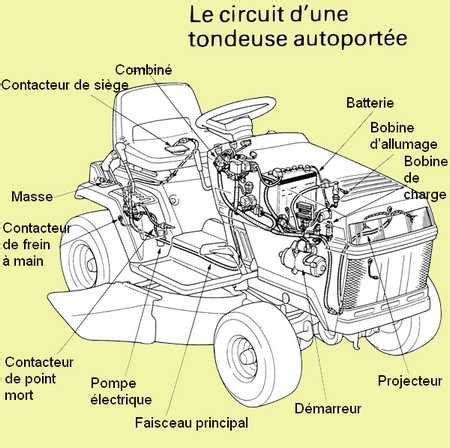 Le circuit d'une tondeuse autoportée

Combiné

Contacteur de siège

Batterie

Bobine d'allumage

Bobine de charge

Masse

Contacteur de frein à main

Contacteur de point mort

Pompe électrique

Faisceau principal

Démarreur

Projecteur