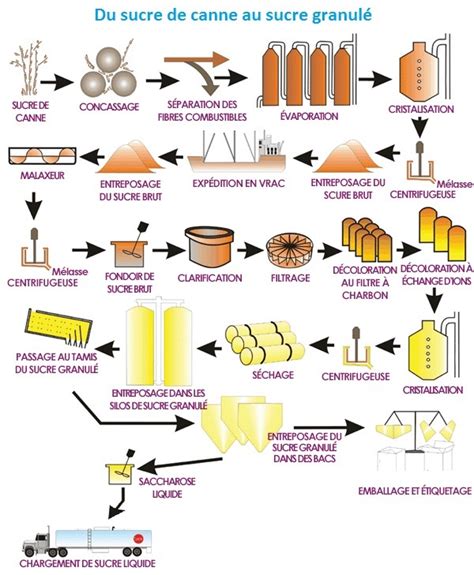 Du sucre de canne au sucre granulé

SUCRE DE CANNE

CONCASSAGE

SÉPARATION DES FIBRES COMBUSTIBLES

ÉVAPORATION

CRISTALISATION

Mélasse

CENTRIFUGEUSE

ENTREPOSAGE DU SCURE BRUT

EXPÉDITION EN VRAC

ENTREPOSAGE DU SUCRE BRUT

MALAXEUR

Mélasse

CENTRIFUGEUSE

FONDOIR DE SUCRE BRUT

CLARIFICATION

FILTRAGE

DÉCOLORATION AU FILTRE À CHARBON

DÉCOLORATION À ÉCHANGE D'IONS

CRISTALISATION

CENTRIFUGEUSE

SÉCHAGE

ENTREPOSAGE DANS LES SILOS DE SUCRE GRANULÉ

PASSAGE AU TAMIS DU SUCRE GRANULÉ

ENTREPOSAGE DU SUCRE GRANULÉ DANS DES BACS

EMBALLAGE ET ÉTIQUETAGE

SACCHAROSE LIQUIDE

CHARGEMENT DE SUCRE LIQUIDE