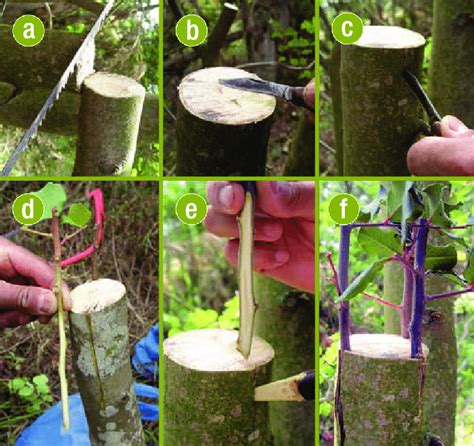 a

b

c

d

e

f