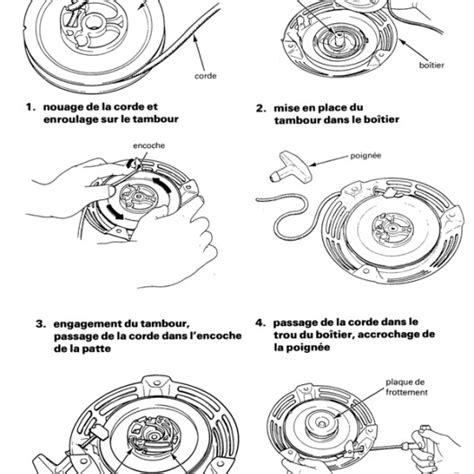 corde

boîtier

1. nouage de la corde et enroulage sur le tambour

2. mise en place du tambour dans le boîtier

encoche

poignée

3. engagement du tambour, passage de la corde dans l'encoche de la patte

4. passage de la corde dans le trou du boîtier, accrochage de la poignée

plaque de frottement