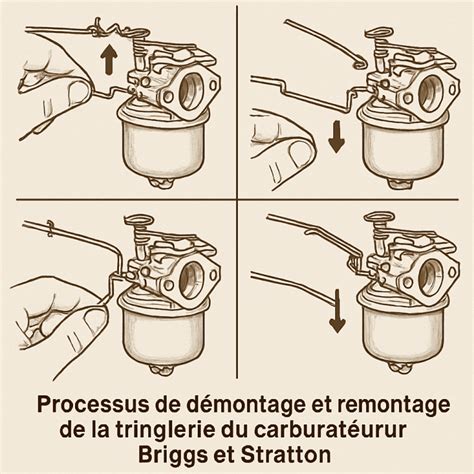 Processus de démontage et remontage de la tringlerie du carburatéurur Briggs et Stratton