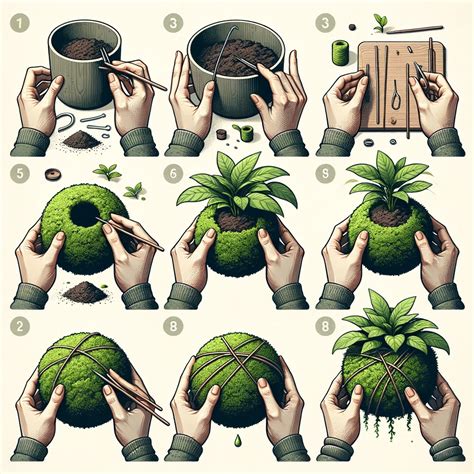 1

3

3

5

6

8

2

8

8