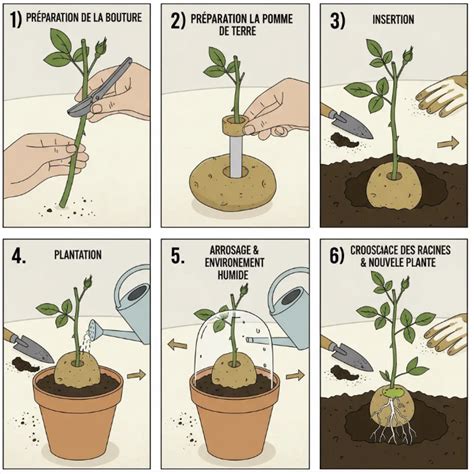 1) PRÉPARATION DE LA BOUTURE

2) PRÉPARATION LA POMME DE TERRE

3) INSERTION

4. PLANTATION

5. ARROSAGE & ENVIRONEMENT HUMIDE

6) CROOSCIACE DES RACINES & NOUVELE PLANTE