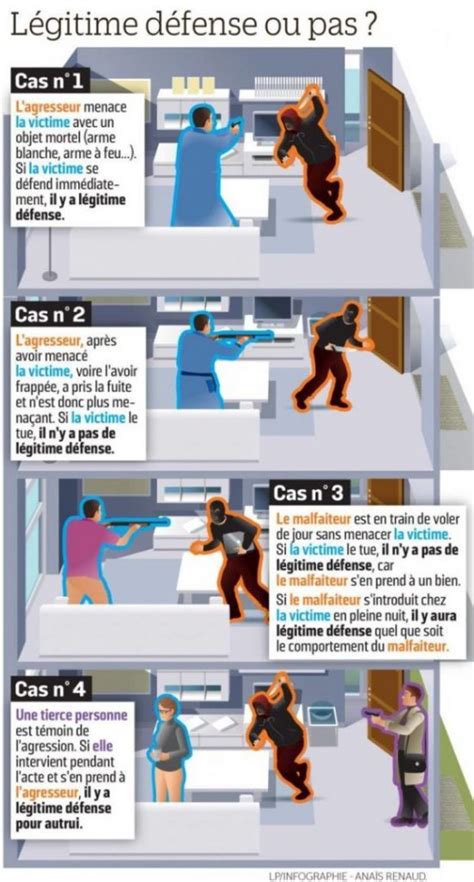 Légitime défense ou pas ?

Cas n° 1

L'agresseur menace la victime avec un objet mortel (arme blanche, arme à feu...). Si la victime se défend immédiatement, il y a légitime défense.

Cas n° 2

L'agresseur, après avoir menacé la victime, voire l'avoir frappée, a pris la fuite et n'est donc plus menaçant. Si la victime le tue, il n'y a pas de légitime défense.

Cas n° 3

Le malfaiteur est en train de voler de jour sans menacer la victime. Si la victime le tue, il n'y a pas de légitime défense, car le malfaiteur s'en prend à un bien.
Si le malfaiteur s'introduit chez la victime en pleine nuit, il y aura légitime défense quel que soit le comportement du malfaiteur.

Cas n° 4

Une tierce personne est témoin de l'agression. Si elle intervient pendant l'acte et s'en prend à l'agresseur, il y a légitime défense pour autrui.

LP/INFOGRAPHIE - ANAÏS RENAUD.